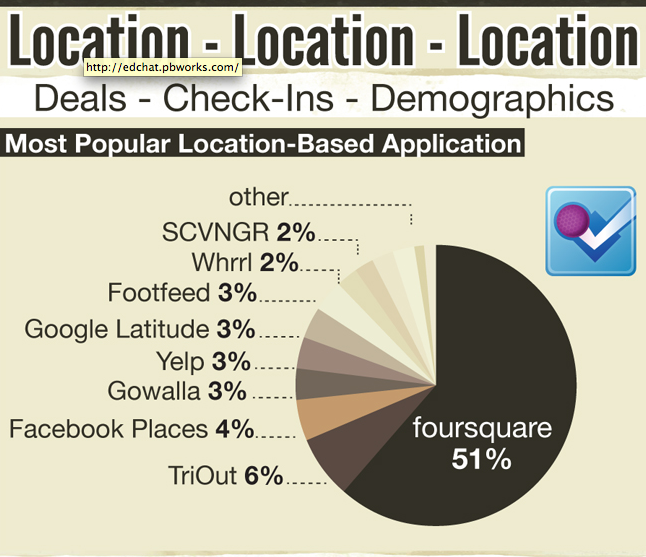 Location - Location - Location

http://edchat.pbworks.com/

Deals - Check-Ins - Demographics

Most Popular Location-Based Application

other

SCVNGR 2%

Whrrl 2%

Footfeed 3%

Google Latitude 3%

Yelp 3%

Gowalla 3%

Facebook Places 4%

TriOut 6%

foursquare 51%